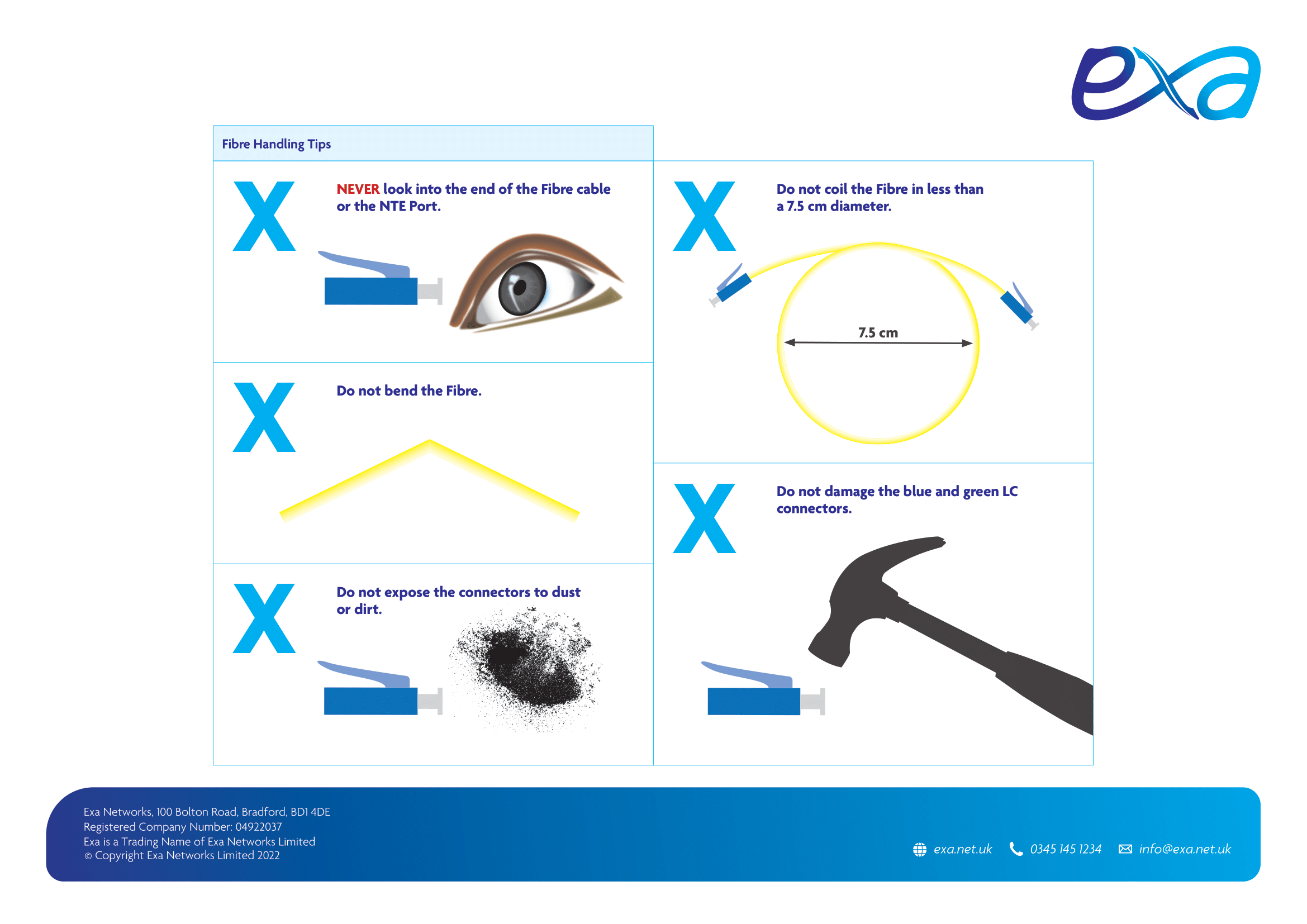 exa

Fibre Handling Tips

X

NEVER look into the end of the Fibre cable or the NTE Port.

X

Do not bend the Fibre.

X

Do not expose the connectors to dust or dirt.

X

Do not coil the Fibre in less than a 7.5 cm diameter.

7.5 cm

X

Do not damage the blue and green LC connectors.

Exa Networks, 100 Bolton Road, Bradford, BD1 4DE
Registered Company Number: 04922037
Exa is a Trading Name of Exa Networks Limited
© Copyright Exa Networks Limited 2022

exa.net.uk 0345 145 1234 info@exa.net.uk